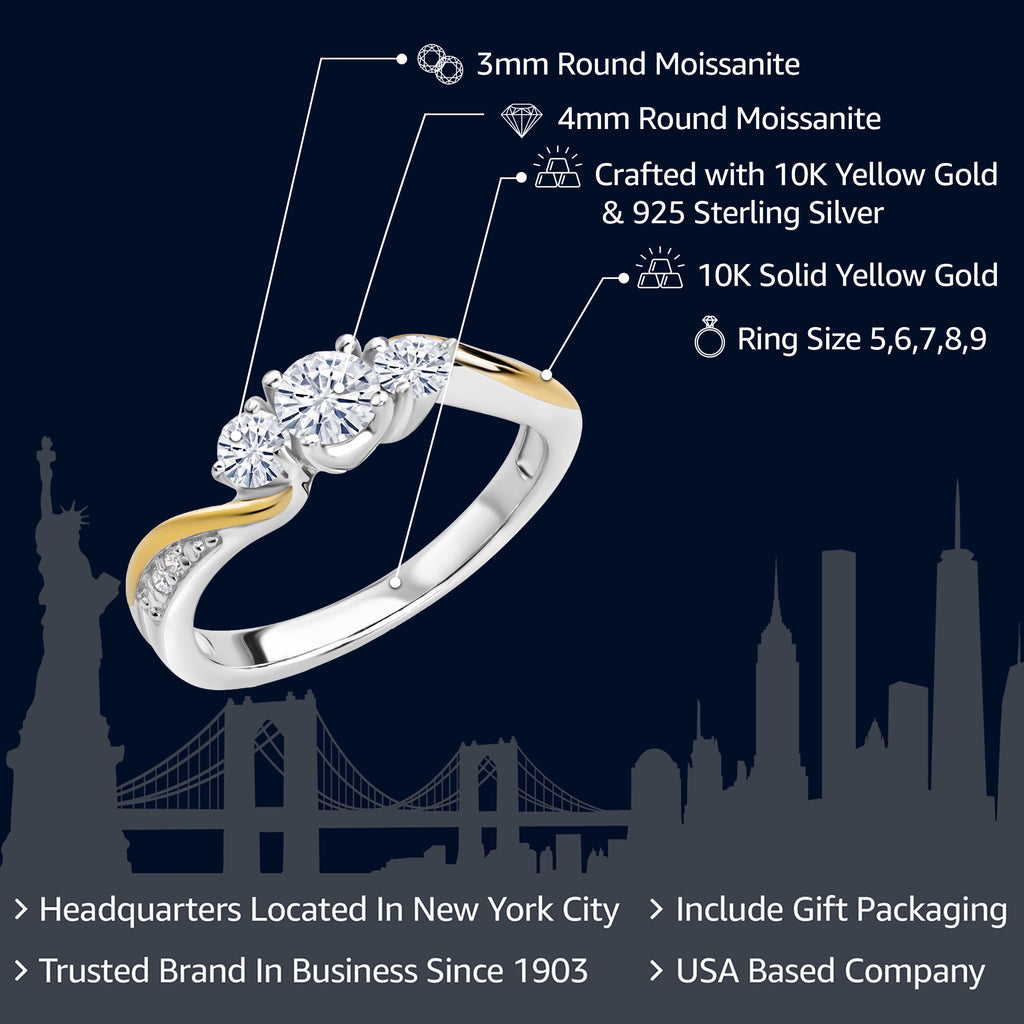 3mm Round Moissanite

4mm Round Moissanite

Crafted with 10K Yellow Gold & 925 Sterling Silver

10K Solid Yellow Gold

Ring Size 5,6,7,8,9

> Headquarters Located In New York City

> Trusted Brand In Business Since 1903

> Include Gift Packaging

> USA Based Company